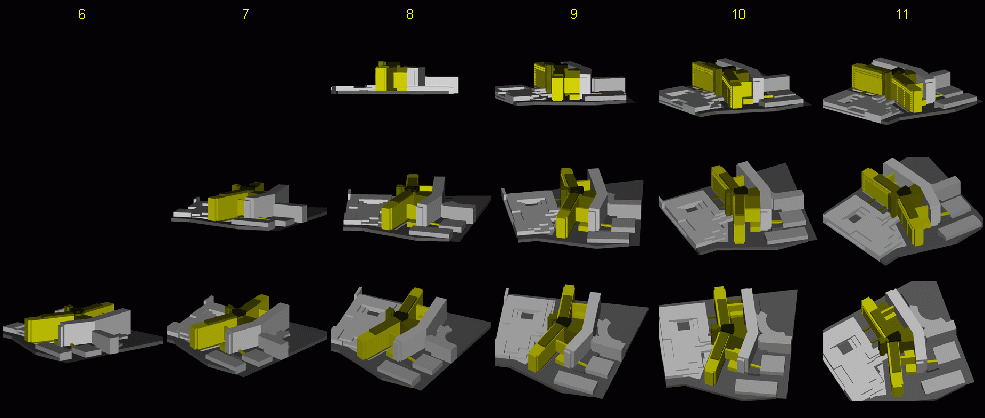 6 7 8 9 10 11